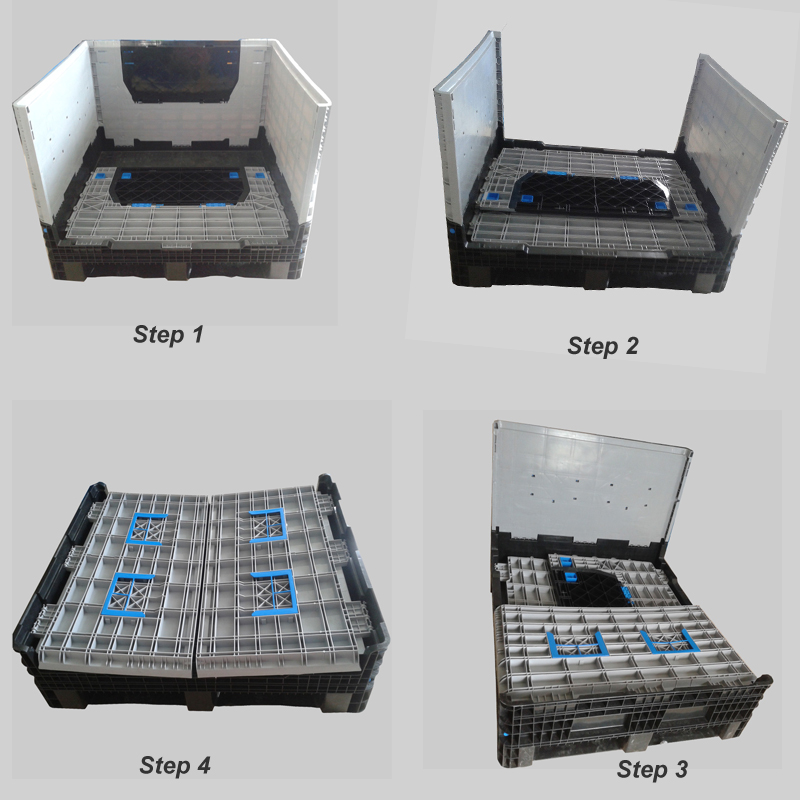 Step 1

Step 2

Step 4

Step 3