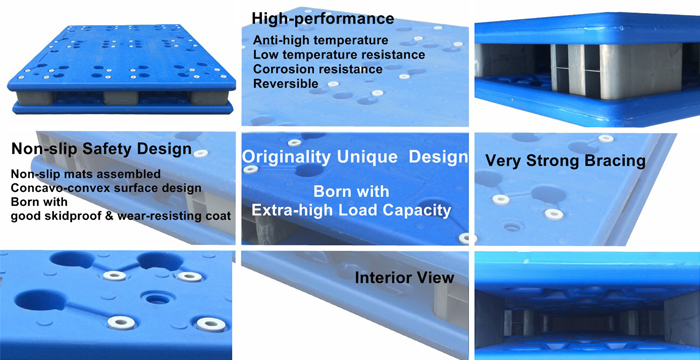 High-performance

Anti-high temperature
Low temperature resistance
Corrosion resistance
Reversible

Non-slip Safety Design

Non-slip mats assembled
Concavo-convex surface design
Born with
good skidproof & wear-resisting coat

Originality Unique Design

Born with
Extra-high Load Capacity

Very Strong Bracing

Interior View