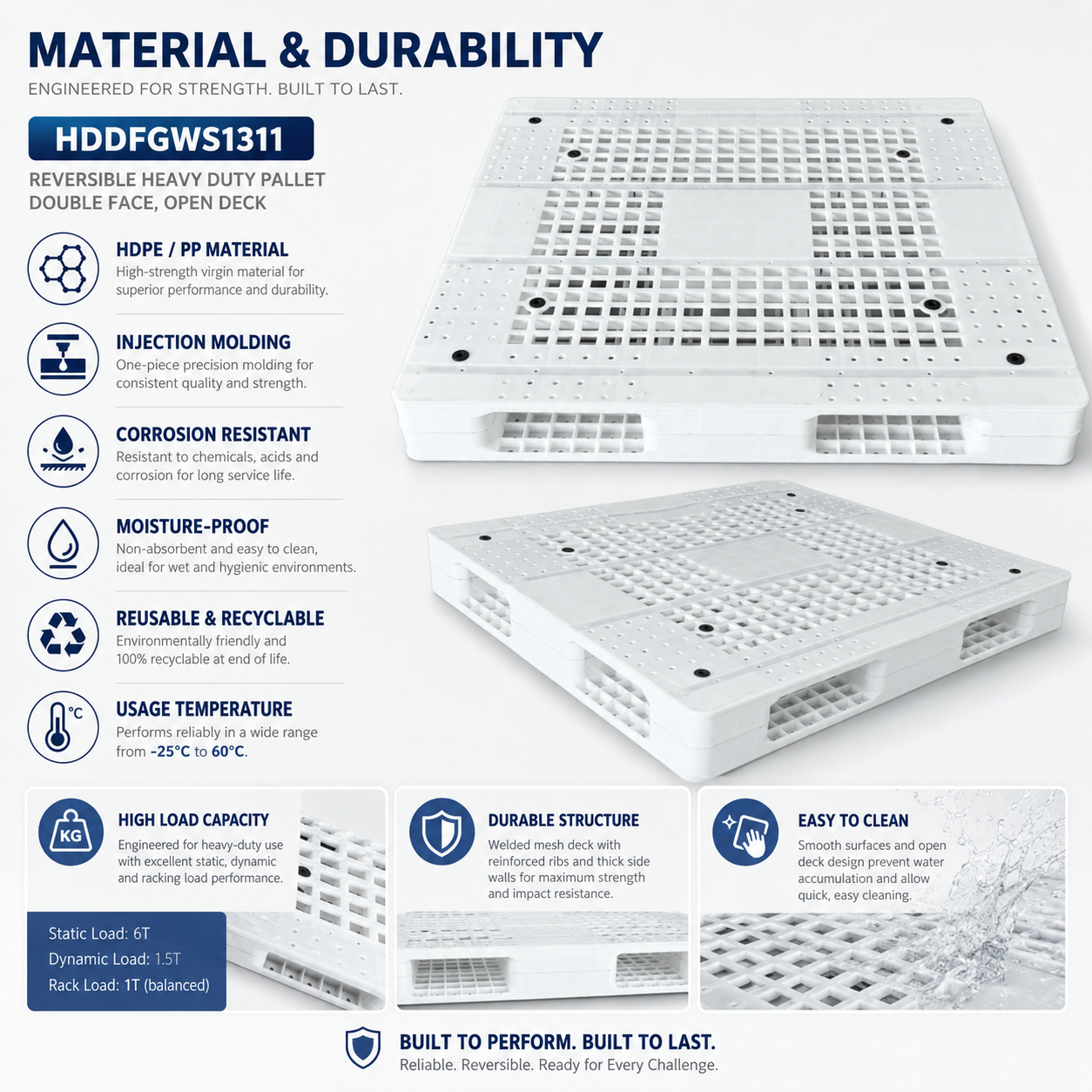 MATERIAL & DURABILITY

ENGINEERED FOR STRENGTH. BUILT TO LAST.

HDDFGWS1311

REVERSIBLE HEAVY DUTY PALLET
DOUBLE FACE, OPEN DECK

HDPE / PP MATERIAL
High-strength virgin material for superior performance and durability.

INJECTION MOLDING
One-piece precision molding for consistent quality and strength.

CORROSION RESISTANT
Resistant to chemicals, acids and corrosion for long service life.

MOISTURE-PROOF
Non-absorbent and easy to clean, ideal for wet and hygienic environments.

REUSABLE & RECYCLABLE
Environmentally friendly and 100% recyclable at end of life.

°C

USAGE TEMPERATURE
Performs reliably in a wide range from -25°C to 60°C.

KG

HIGH LOAD CAPACITY
Engineered for heavy-duty use with excellent static, dynamic and racking load performance.

Static Load: 6T
Dynamic Load: 1.5T
Rack Load: 1T (balanced)

DURABLE STRUCTURE
Welded mesh deck with reinforced ribs and thick side walls for maximum strength and impact resistance.

EASY TO CLEAN
Smooth surfaces and open deck design prevent water accumulation and allow quick, easy cleaning.

BUILT TO PERFORM. BUILT TO LAST.
Reliable. Reversible. Ready for Every Challenge.