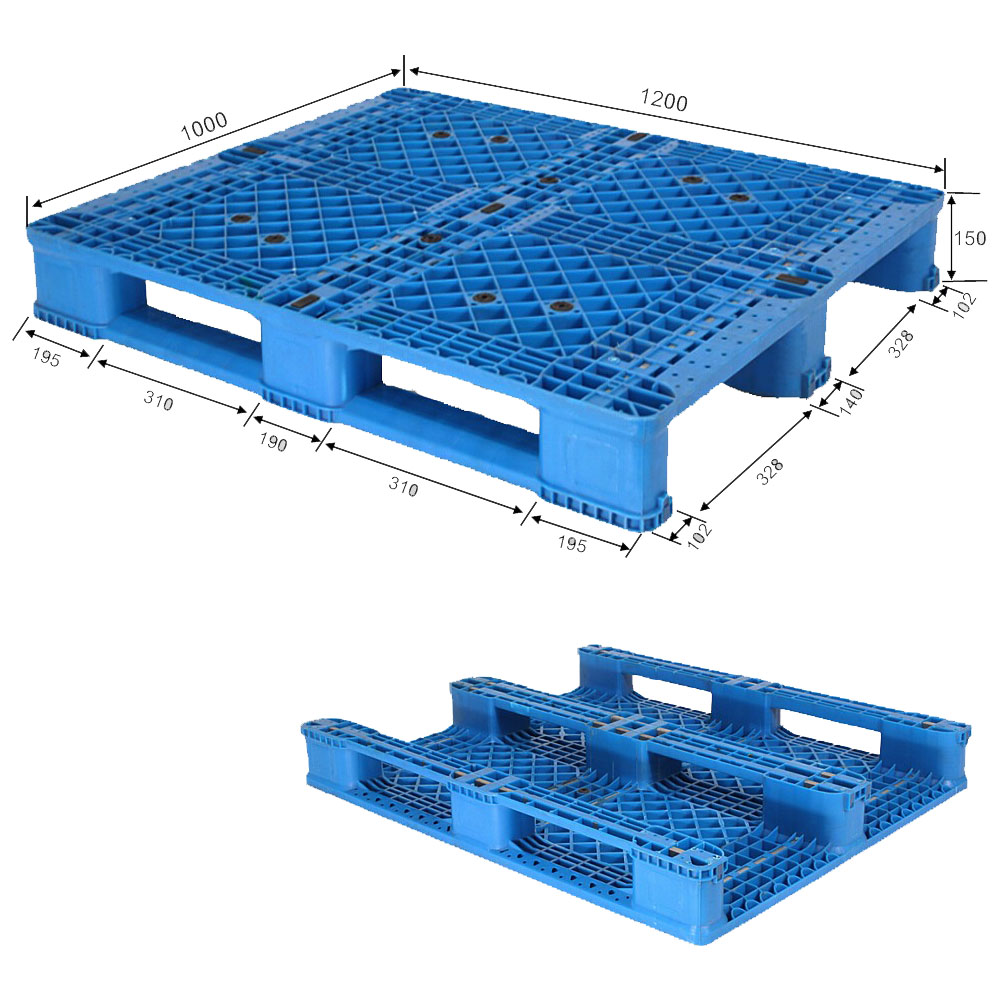 1000
1200
150
102
328
140
328
102
195
310
190
310
195