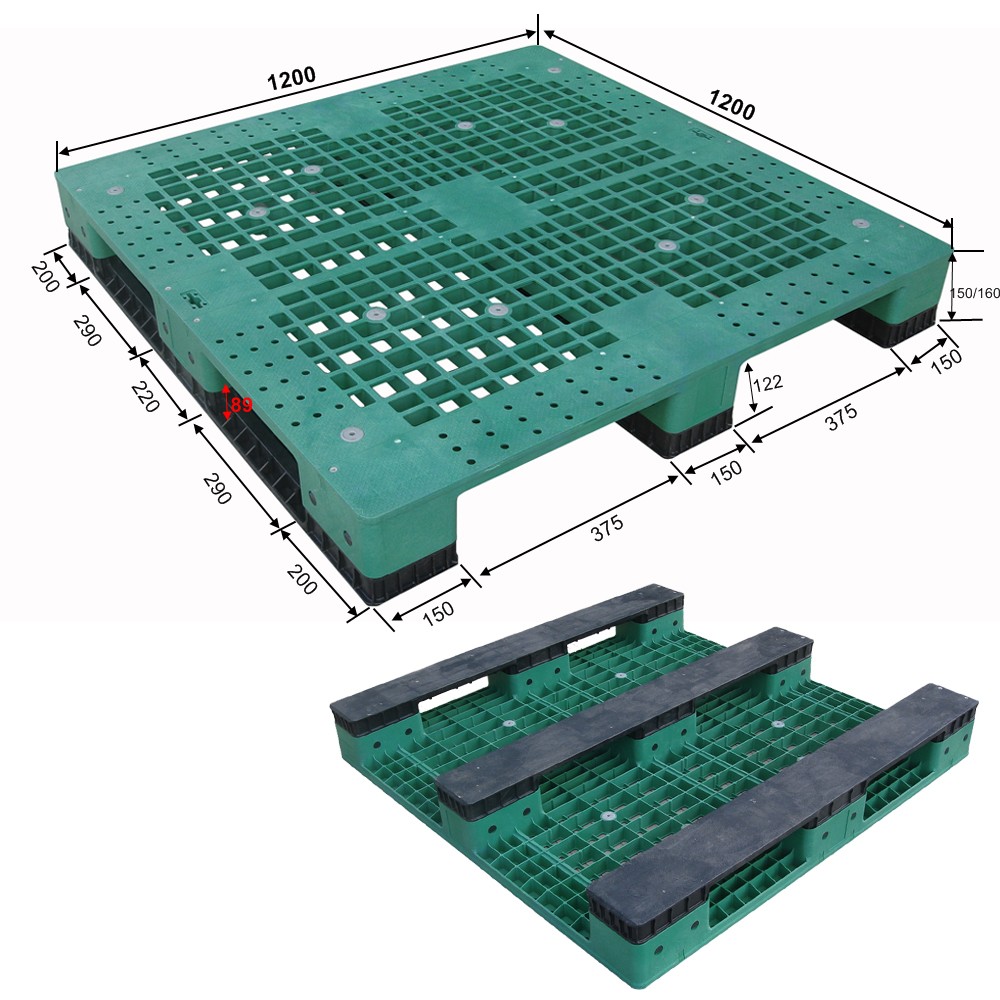 1200
1200
150/160
200
290
220
89
290
200
150
375
150
122
375
150